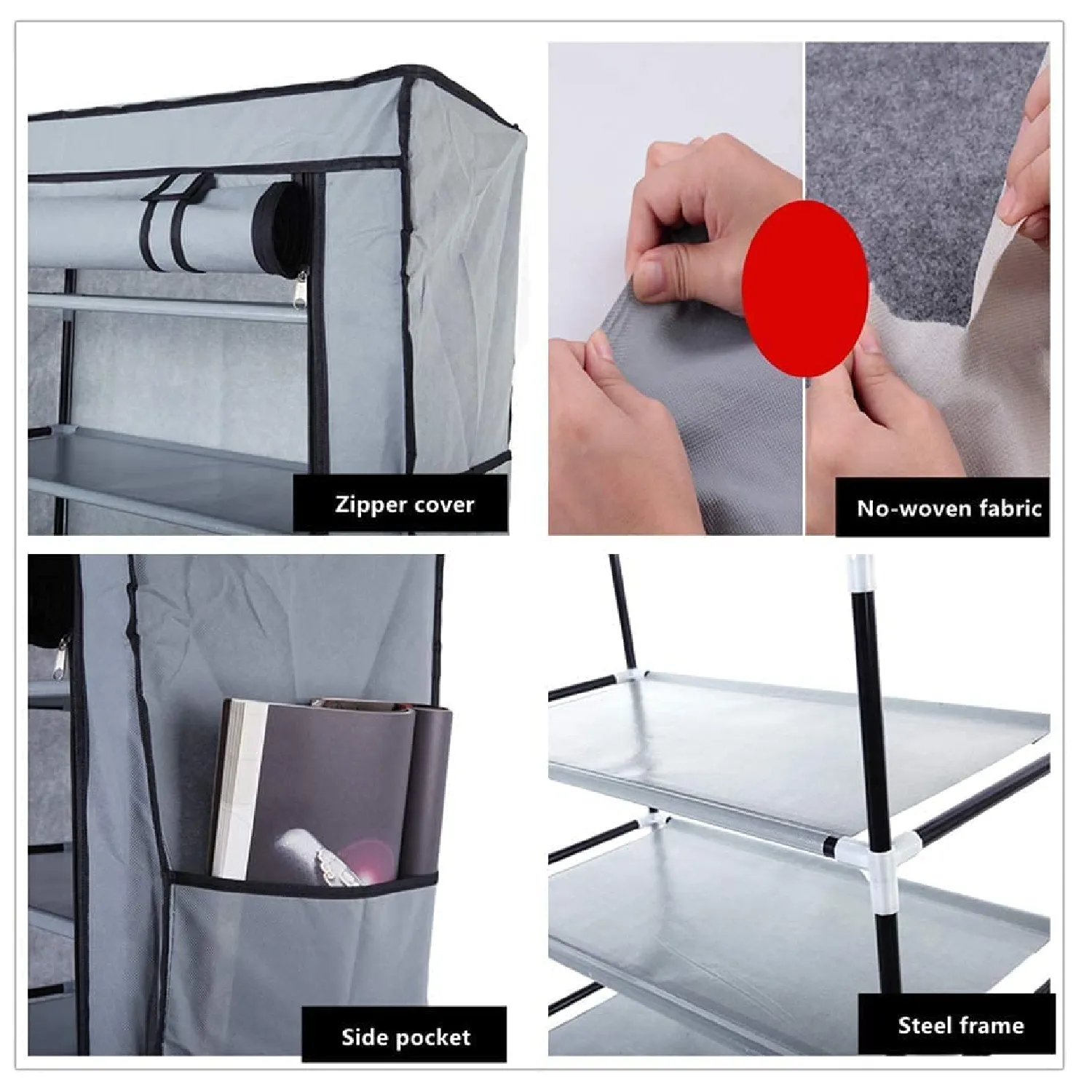 Zipper cover

No-woven fabric

Side pocket

Steel frame